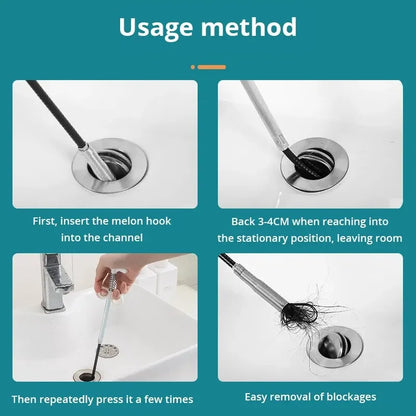 Usage method

First, insert the melon hook into the channel

Back 3-4CM when reaching into the stationary position, leaving room

Then repeatedly press it a few times

Easy removal of blockages