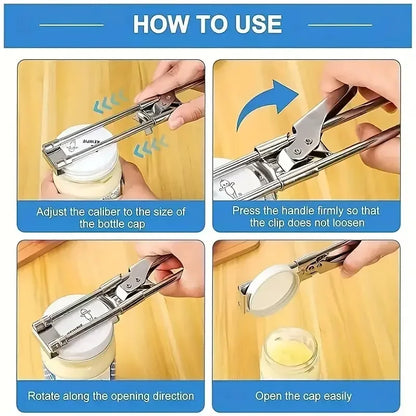 HOW TO USE

Adjust the caliber to the size of the bottle cap

Press the handle firmly so that the clip does not loosen

Rotate along the opening direction

Open the cap easily