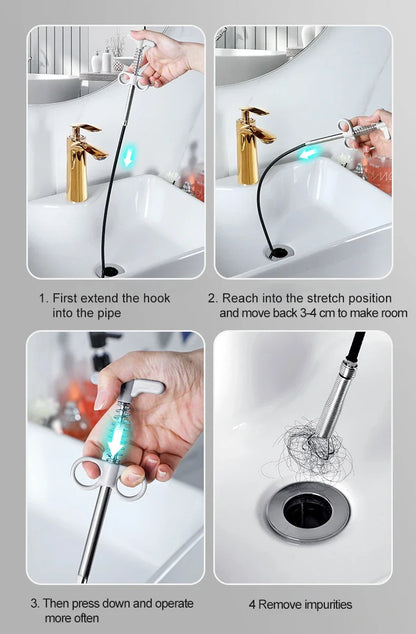 1. First extend the hook into the pipe

2. Reach into the stretch position and move back 3-4 cm to make room

3. Then press down and operate more often

4 Remove impurities